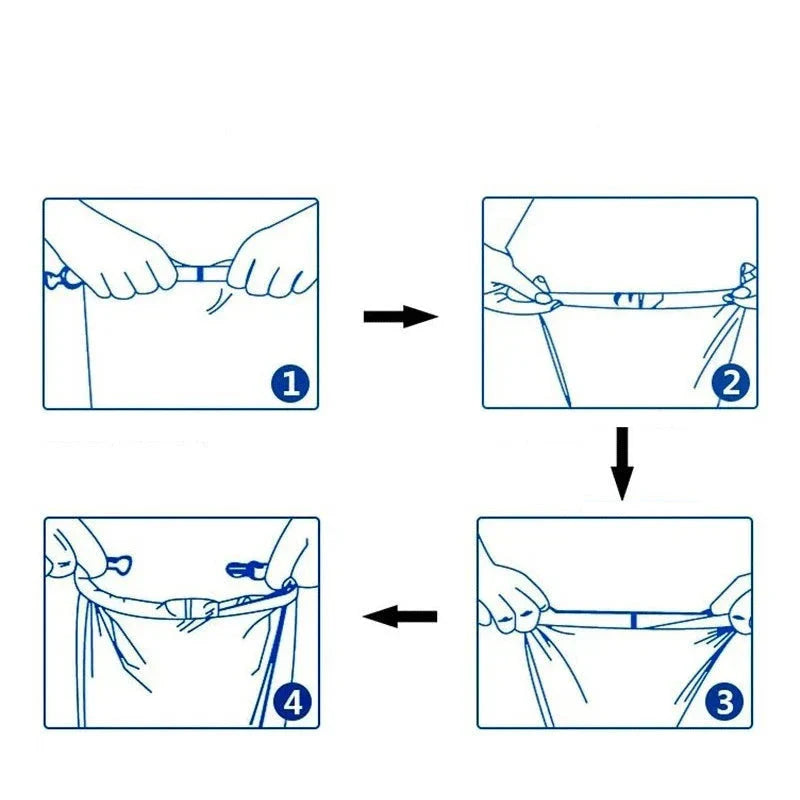 1

2

3

4